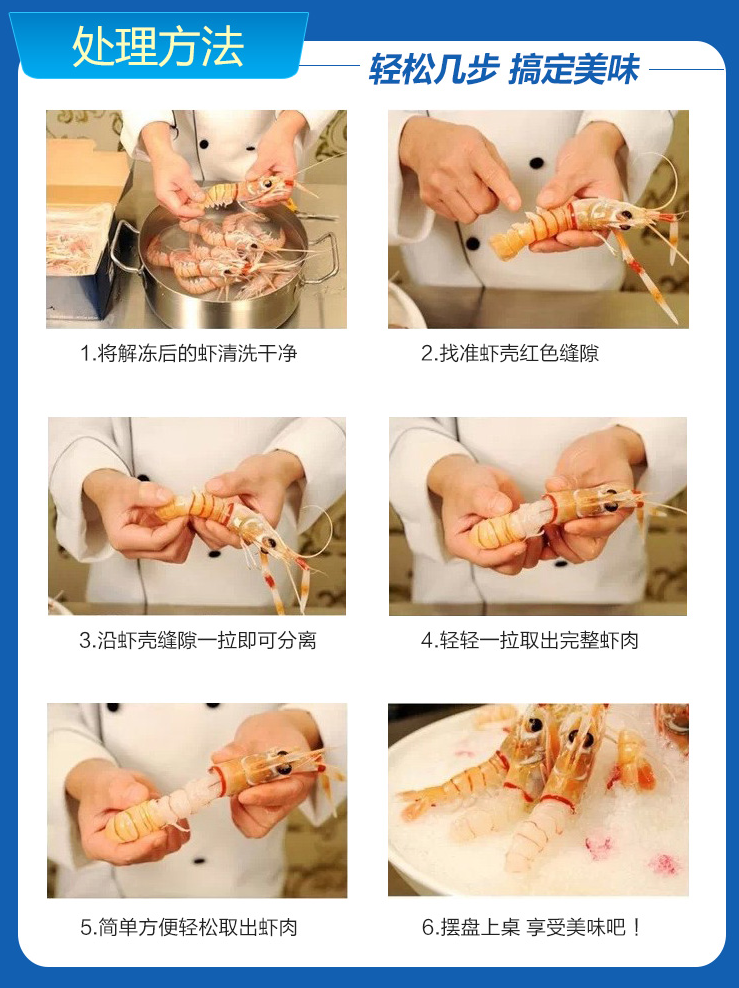 处理方法

轻松几步 搞定美味

1.将解冻后的虾清洗干净

2.找准虾壳红色缝隙

3.沿虾壳缝隙一拉即可分离

4.轻轻一拉取出完整虾肉

5.简单方便轻松取出虾肉

6.摆盘上桌 享受美味吧！