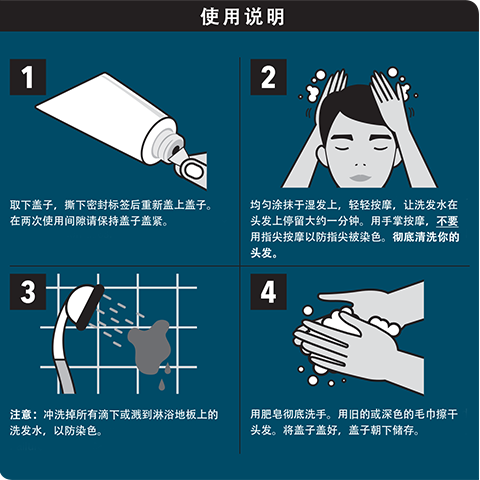 使用说明

1

取下盖子，撕下密封标签后重新盖上盖子。在两次使用间隙请保持盖子盖紧。

2

均匀涂抹于湿发上，轻轻按摩，让洗发水在头发上停留大约一分钟。用手掌按摩，不要用指尖按摩以防指尖被染色。彻底清洗你的头发。

3

注意：冲洗掉所有滴下或溅到淋浴地板上的洗发水，以防染色。

4

用肥皂彻底洗手。用旧的或深色的毛巾擦干头发。将盖子盖好，盖子朝下储存。